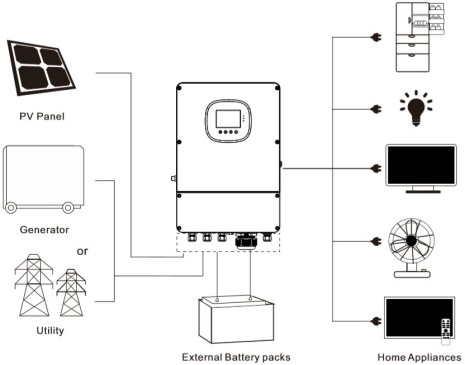 PV Panel

Generator

or

Utility

External Battery packs

Home Appliances